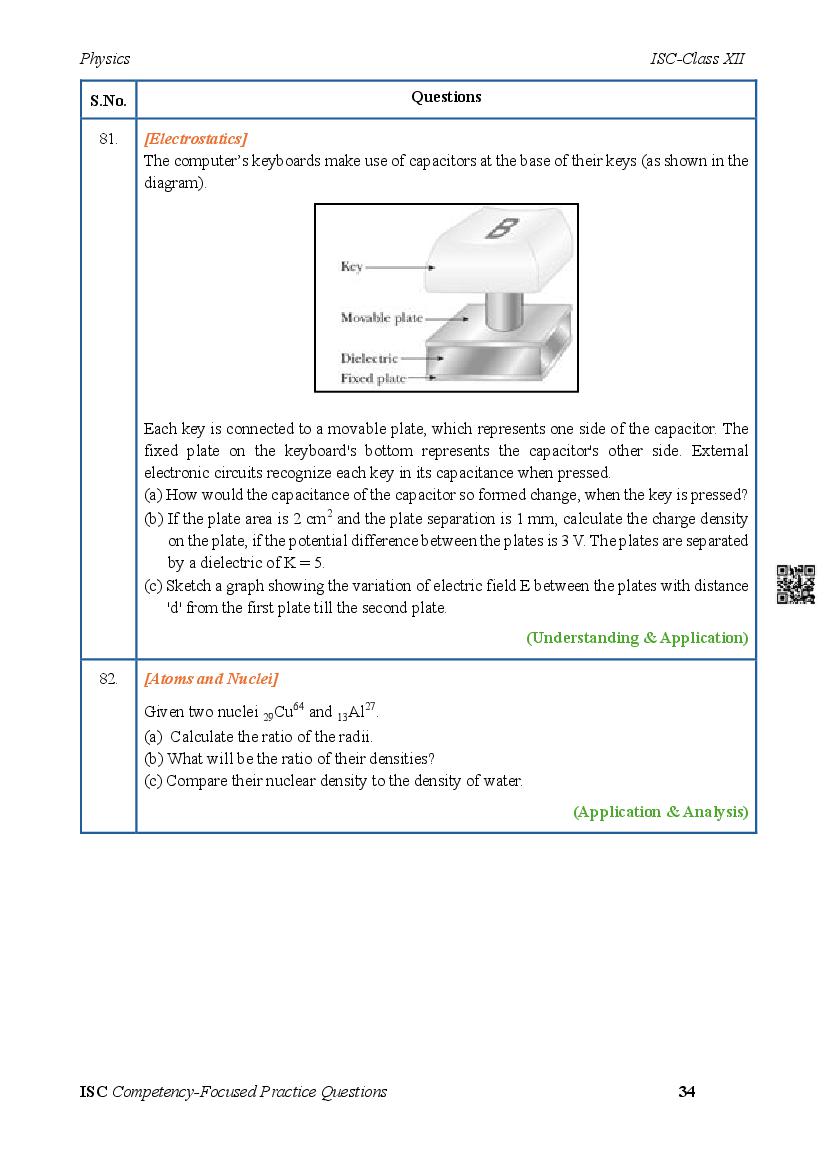 Physics ISC-Class XII

| S.No. | Questions |
|---|---|
| 81. | [Electrostatics] The computer's keyboards make use of capacitors at the base of their keys (as shown in the diagram). B Key Movable plate Dielectric Fixed plate Each key is connected to a movable plate, which represents one side of the capacitor. The fixed plate on the keyboard's bottom represents the capacitor's other side. External electronic circuits recognize each key in its capacitance when pressed. (a) How would the capacitance of the capacitor so formed change, when the key is pressed? (b) If the plate area is 2 $cm^2$ and the plate separation is 1 mm, calculate the charge density on the plate, if the potential difference between the plates is 3 V. The plates are separated by a dielectric of K = 5. (c) Sketch a graph showing the variation of electric field E between the plates with distance 'd' from the first plate till the second plate. (Understanding & Application) |
| 82. | [Atoms and Nuclei] Given two nuclei $_{29}Cu^{64}$ and $_{13}Al^{27}$. (a) Calculate the ratio of the radii. (b) What will be the ratio of their densities? (c) Compare their nuclear density to the density of water. (Application & Analysis) |

ISC Competency-Focused Practice Questions 34