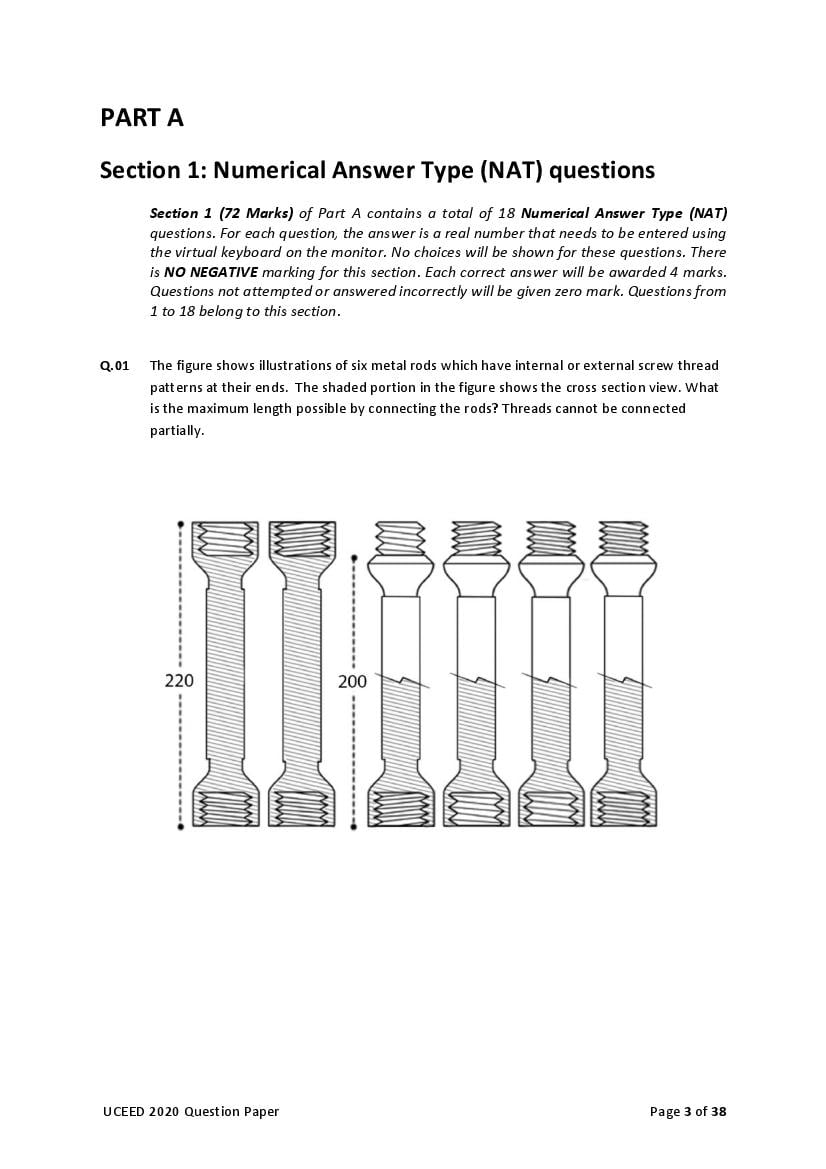 PART A

Section 1: Numerical Answer Type (NAT) questions

Section 1 (72 Marks) of Part A contains a total of 18 Numerical Answer Type (NAT) questions. For each question, the answer is a real number that needs to be entered using the virtual keyboard on the monitor. No choices will be shown for these questions. There is NO NEGATIVE marking for this section. Each correct answer will be awarded 4 marks. Questions not attempted or answered incorrectly will be given zero mark. Questions from 1 to 18 belong to this section.

Q.01 The figure shows illustrations of six metal rods which have internal or external screw thread patterns at their ends. The shaded portion in the figure shows the cross section view. What is the maximum length possible by connecting the rods? Threads cannot be connected partially.

220

200

UCEED 2020 Question Paper

Page 3 of 38