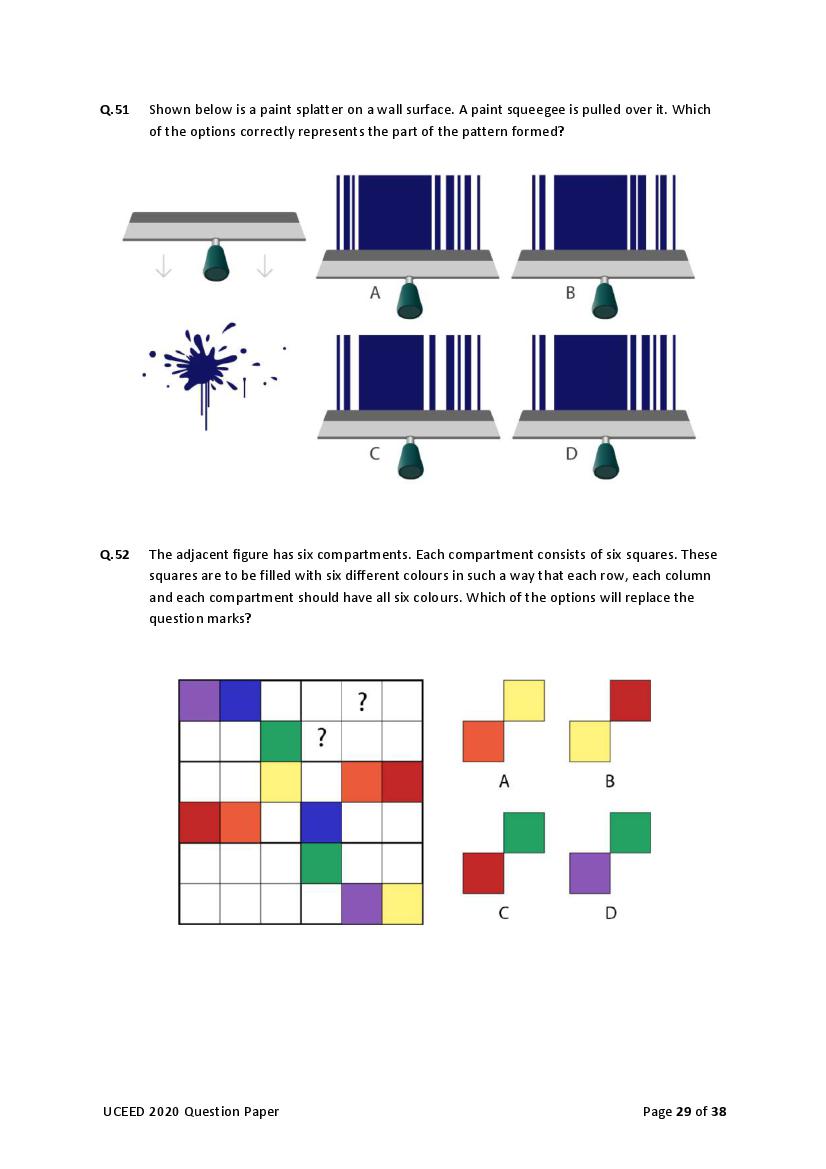 Q.51 Shown below is a paint splatter on a wall surface. A paint squeegee is pulled over it. Which of the options correctly represents the part of the pattern formed?

A

B

C

D

Q.52 The adjacent figure has six compartments. Each compartment consists of six squares. These squares are to be filled with six different colours in such a way that each row, each column and each compartment should have all six colours. Which of the options will replace the question marks?

?

?

A

B

C

D

UCEED 2020 Question Paper

Page 29 of 38