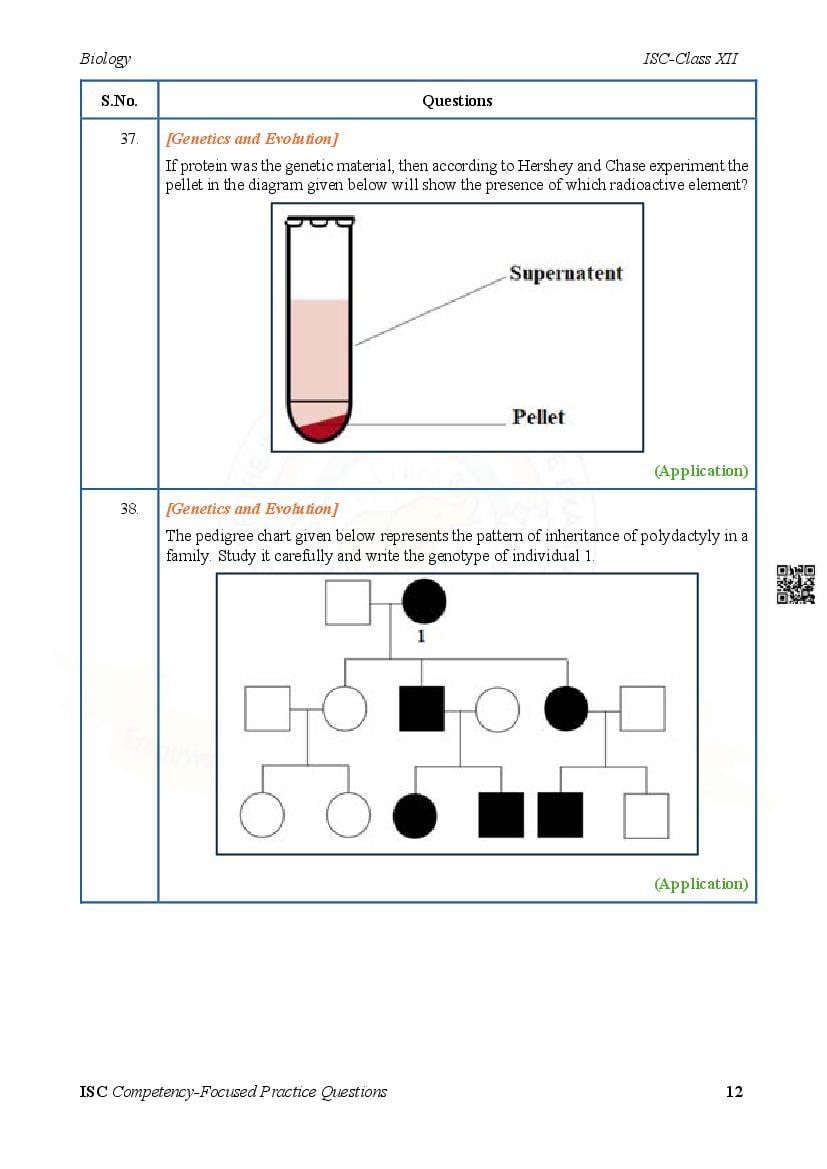 Biology

ISC-Class XII

| S.No. | Questions |
|---|---|
| 37. | [Genetics and Evolution] If protein was the genetic material, then according to Hershey and Chase experiment the pellet in the diagram given below will show the presence of which radioactive element? Supernatent Pellet (Application) |
| 38. | [Genetics and Evolution] The pedigree chart given below represents the pattern of inheritance of polydactyly in a family. Study it carefully and write the genotype of individual 1. 1 (Application) |

ISC Competency-Focused Practice Questions

12