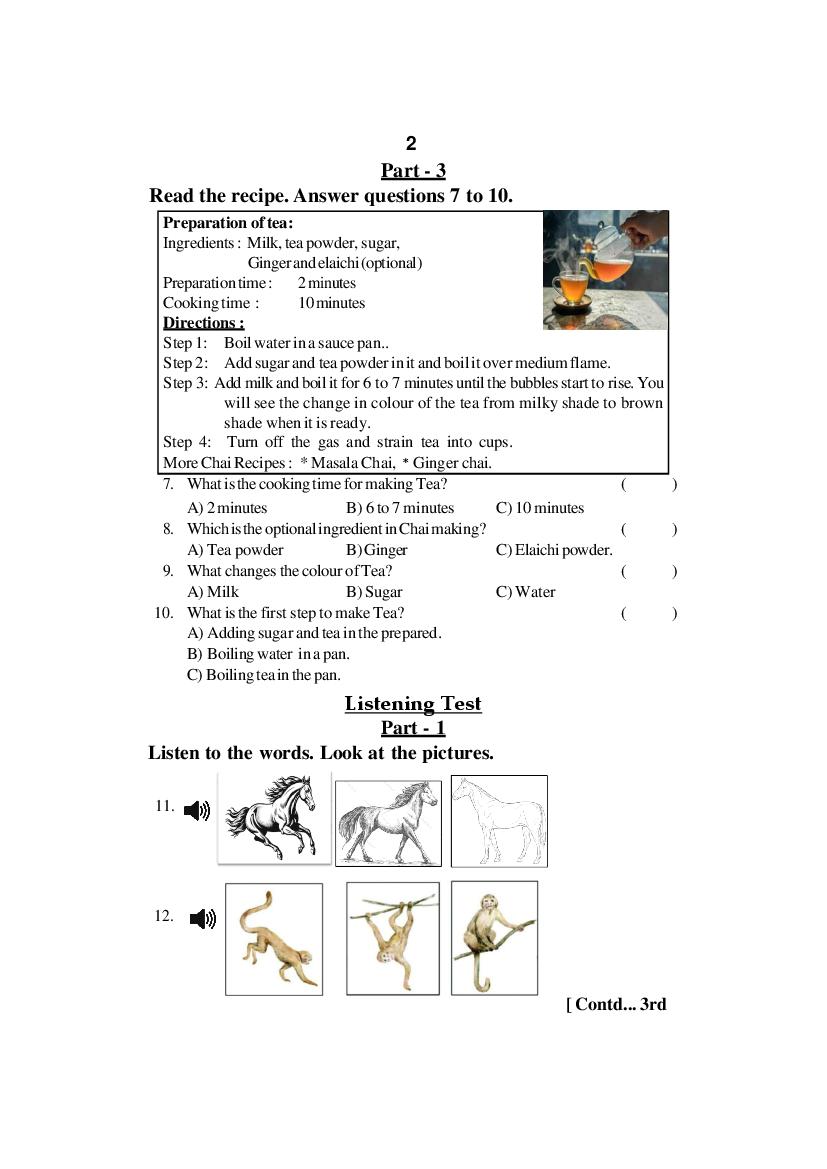 2

Part - 3

Read the recipe. Answer questions 7 to 10.

Preparation of tea:
Ingredients : Milk, tea powder, sugar, Ginger and elaichi (optional)
Preparation time : 2 minutes
Cooking time : 10 minutes
Directions :
Step 1: Boil water in a sauce pan..
Step 2: Add sugar and tea powder in it and boil it over medium flame.
Step 3: Add milk and boil it for 6 to 7 minutes until the bubbles start to rise. You will see the change in colour of the tea from milky shade to brown shade when it is ready.
Step 4: Turn off the gas and strain tea into cups.
More Chai Recipes : * Masala Chai, * Ginger chai.

7. What is the cooking time for making Tea? ( )
A) 2 minutes B) 6 to 7 minutes C) 10 minutes
8. Which is the optional ingredient in Chai making? ( )
A) Tea powder B) Ginger C) Elaichi powder.
9. What changes the colour of Tea? ( )
A) Milk B) Sugar C) Water
10. What is the first step to make Tea? ( )
A) Adding sugar and tea in the prepared.
B) Boiling water in a pan.
C) Boiling tea in the pan.

Listening Test
Part - 1

Listen to the words. Look at the pictures.

11.

12.

[ Contd... 3rd