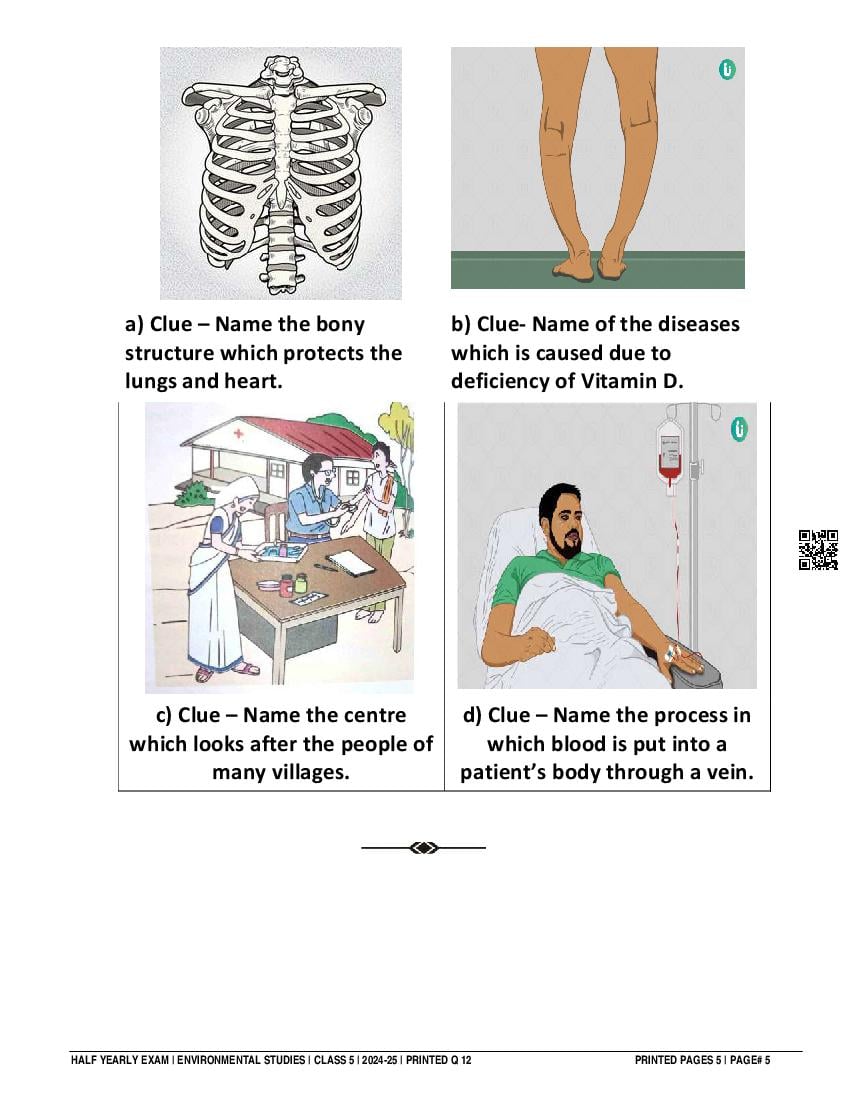 | a) Clue – Name the bony structure which protects the lungs and heart. | b) Clue- Name of the diseases which is caused due to deficiency of Vitamin D. |
|---|---|
| c) Clue – Name the centre which looks after the people of many villages. | d) Clue – Name the process in which blood is put into a patient's body through a vein. |

HALF YEARLY EXAM | ENVIRONMENTAL STUDIES | CLASS 5 | 2024-25 | PRINTED Q 12 PRINTED PAGES 5 | PAGE# 5