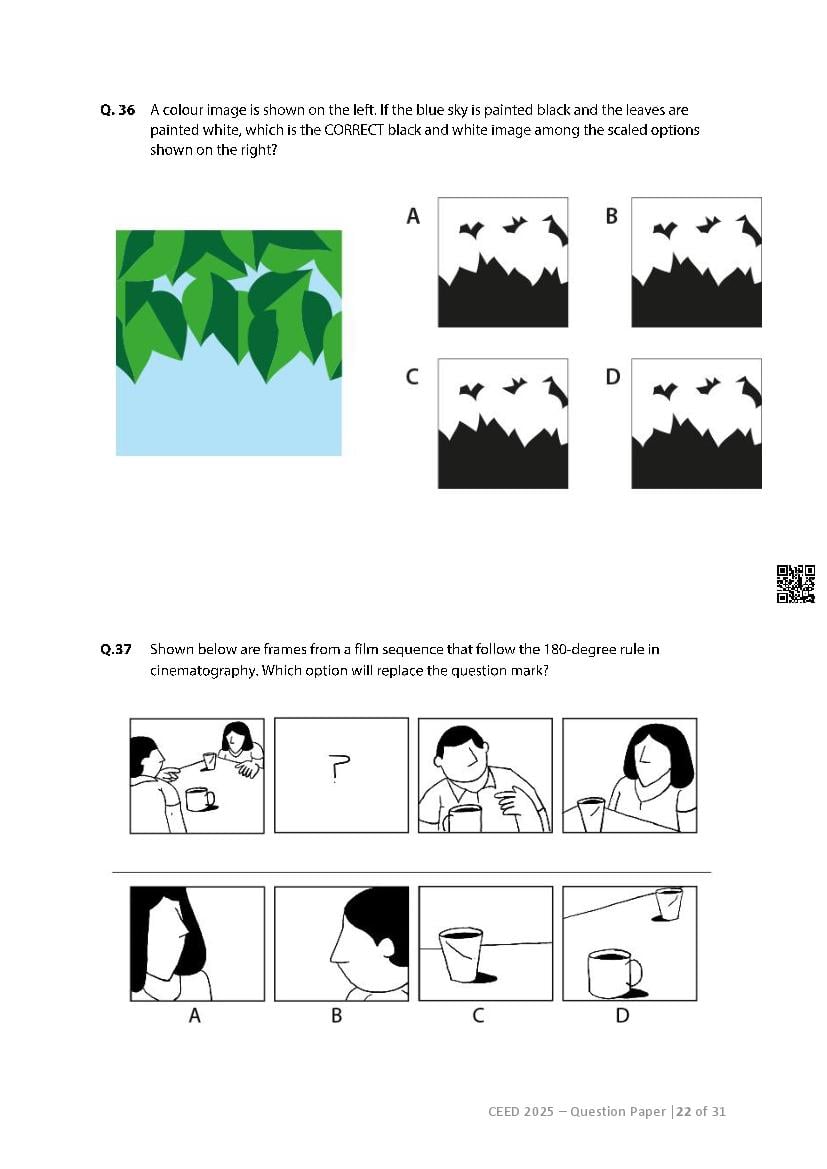 Q. 36 A colour image is shown on the left. If the blue sky is painted black and the leaves are painted white, which is the CORRECT black and white image among the scaled options shown on the right?

A

B

C

D

Q.37 Shown below are frames from a film sequence that follow the 180-degree rule in cinematography. Which option will replace the question mark?

?

A

B

C

D

CEED 2025 – Question Paper | 22 of 31