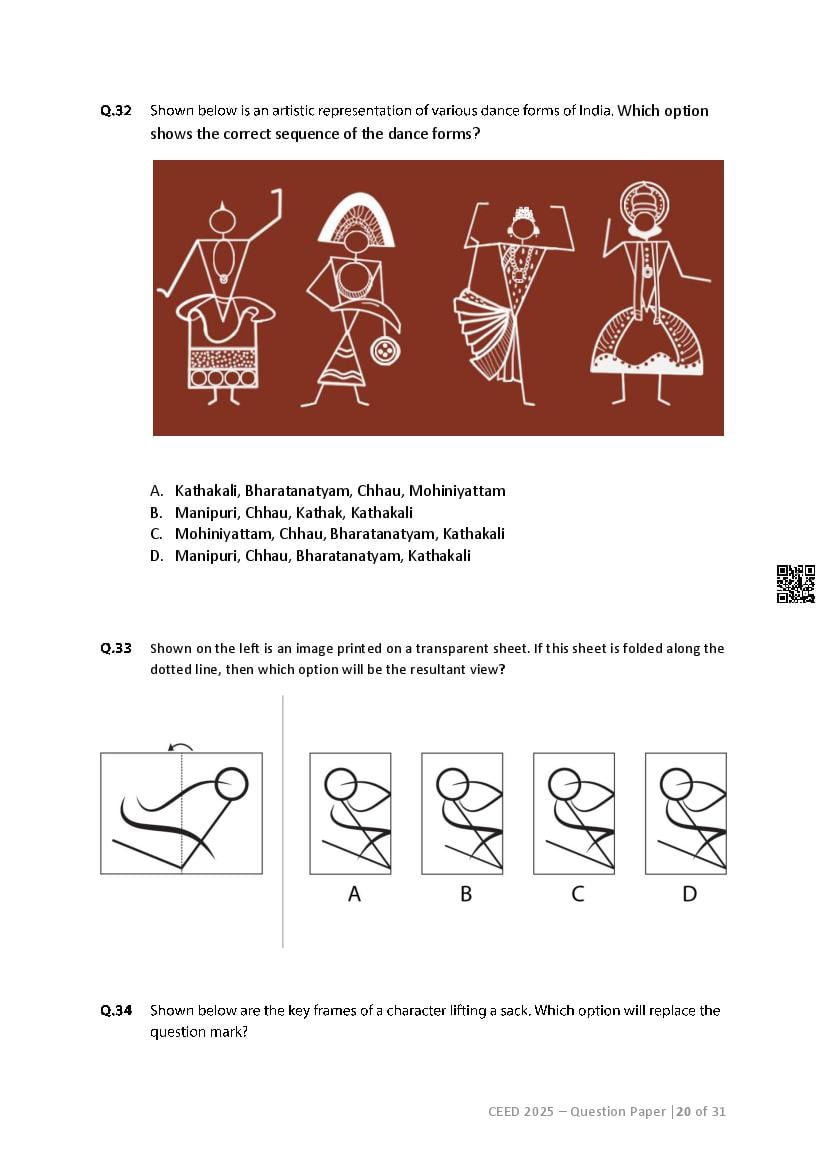 Q.32 Shown below is an artistic representation of various dance forms of India. Which option shows the correct sequence of the dance forms?

A. Kathakali, Bharatanatyam, Chhau, Mohiniyattam
B. Manipuri, Chhau, Kathak, Kathakali
C. Mohiniyattam, Chhau, Bharatanatyam, Kathakali
D. Manipuri, Chhau, Bharatanatyam, Kathakali

Q.33 Shown on the left is an image printed on a transparent sheet. If this sheet is folded along the dotted line, then which option will be the resultant view?

A B C D

Q.34 Shown below are the key frames of a character lifting a sack. Which option will replace the question mark?

CEED 2025 – Question Paper | 20 of 31