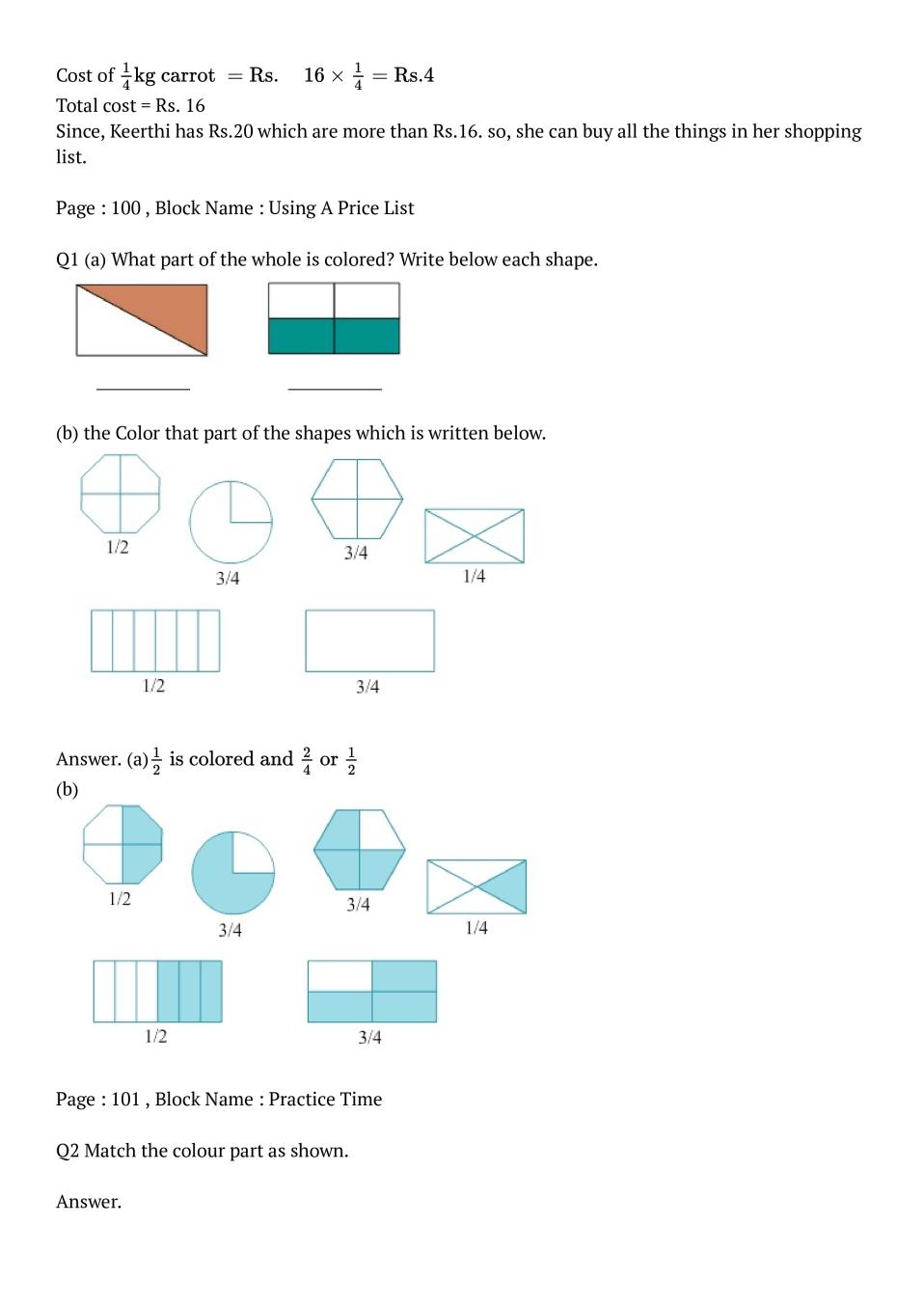 Cost of $\frac{1}{4}$kg carrot $=$ Rs. $16 \times \frac{1}{4} =$ Rs.4
Total cost = Rs. 16
Since, Keerthi has Rs.20 which are more than Rs.16. so, she can buy all the things in her shopping list.

Page : 100 , Block Name : Using A Price List

Q1 (a) What part of the whole is colored? Write below each shape.

(b) the Color that part of the shapes which is written below.

1/2
3/4
3/4
1/4
1/2
3/4

Answer. (a) $\frac{1}{2}$ is colored and $\frac{2}{4}$ or $\frac{1}{2}$
(b)

1/2
3/4
3/4
1/4
1/2
3/4

Page : 101 , Block Name : Practice Time

Q2 Match the colour part as shown.

Answer.