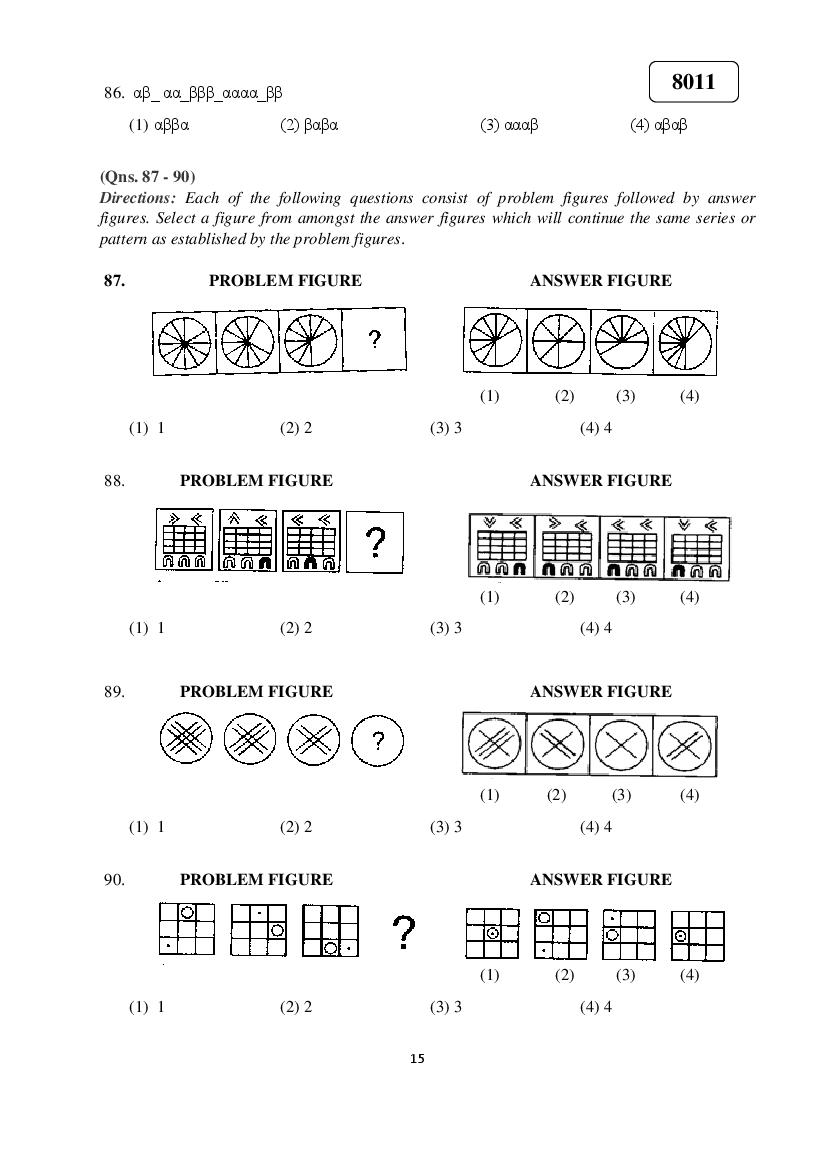 8011

86. αβ_ αα_βββ_αααα_ββ

(1) αββα (2) βαβα (3) αααβ (4) αβαβ

(Qns. 87 - 90)
Directions: Each of the following questions consist of problem figures followed by answer figures. Select a figure from amongst the answer figures which will continue the same series or pattern as established by the problem figures.

87. PROBLEM FIGURE ANSWER FIGURE

?

(1) (2) (3) (4)

(1) 1 (2) 2 (3) 3 (4) 4

88. PROBLEM FIGURE ANSWER FIGURE

?

(1) (2) (3) (4)

(1) 1 (2) 2 (3) 3 (4) 4

89. PROBLEM FIGURE ANSWER FIGURE

?

(1) (2) (3) (4)

(1) 1 (2) 2 (3) 3 (4) 4

90. PROBLEM FIGURE ANSWER FIGURE

?

(1) (2) (3) (4)

(1) 1 (2) 2 (3) 3 (4) 4

15