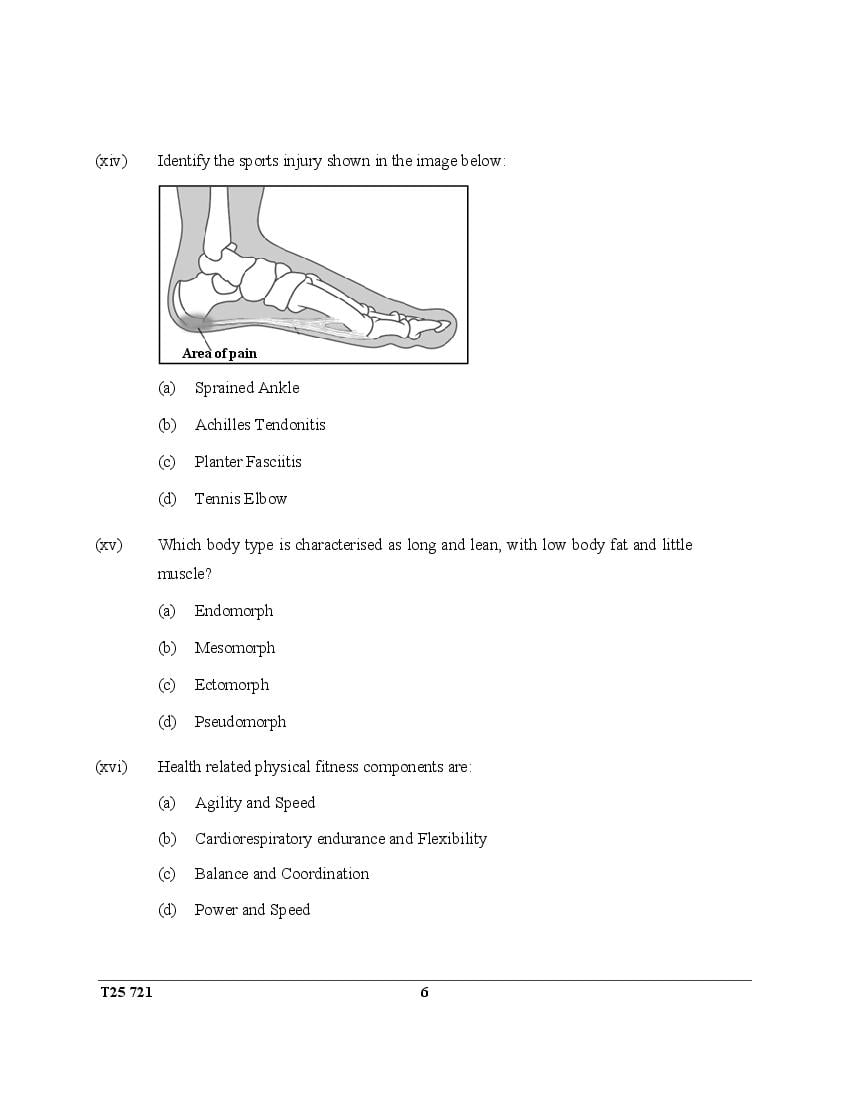 (xiv) Identify the sports injury shown in the image below:

Area of pain

(a) Sprained Ankle

(b) Achilles Tendonitis

(c) Planter Fasciitis

(d) Tennis Elbow

(xv) Which body type is characterised as long and lean, with low body fat and little muscle?

(a) Endomorph

(b) Mesomorph

(c) Ectomorph

(d) Pseudomorph

(xvi) Health related physical fitness components are:

(a) Agility and Speed

(b) Cardiorespiratory endurance and Flexibility

(c) Balance and Coordination

(d) Power and Speed

T25 721 6