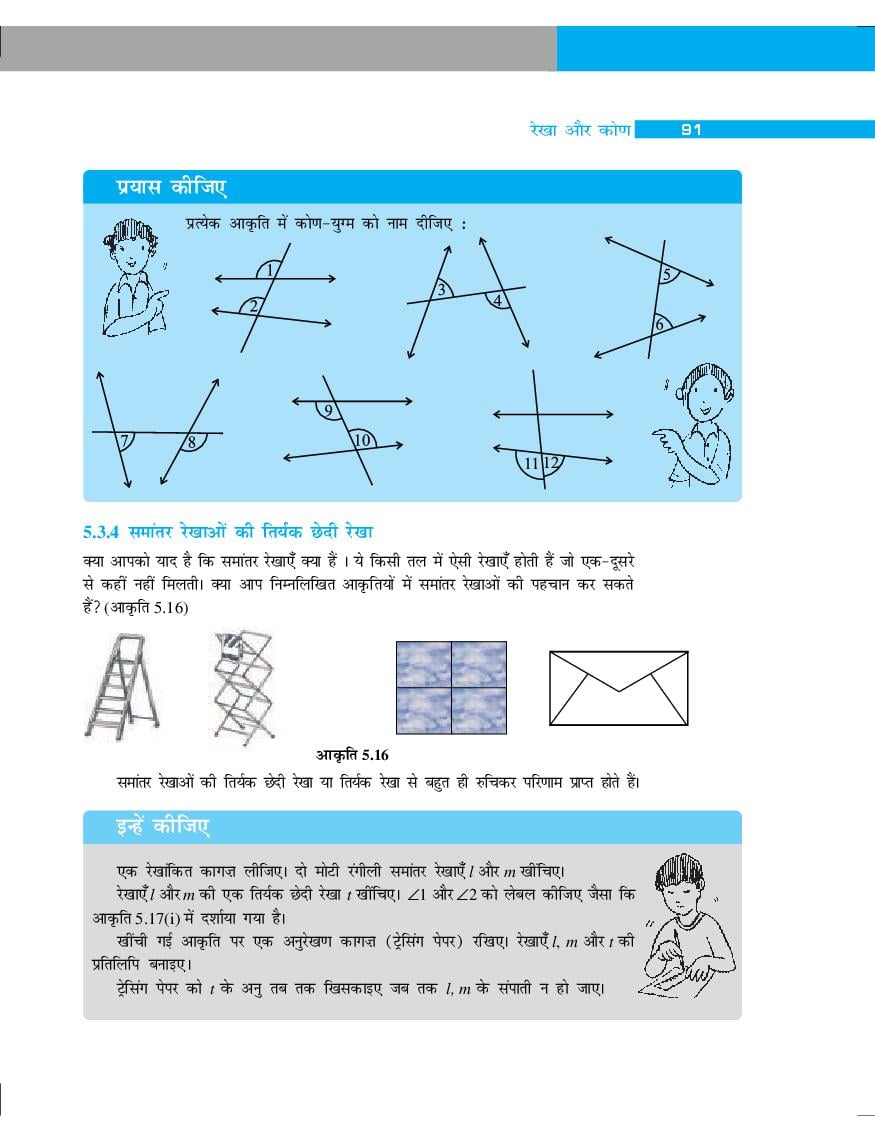 रेखा और कोण 91

प्रयास कीजिए

प्रत्येक आकृति में कोण-युग्म को नाम दीजिए :

1 2 3 4 5 6 7 8 9 10 11 12

5.3.4 समांतर रेखाओं की तिर्यक छेदी रेखा

क्या आपको याद है कि समांतर रेखाएँ क्या हैं । ये किसी तल में ऐसी रेखाएँ होती हैं जो एक-दूसरे से कहीं नहीं मिलती। क्या आप निम्नलिखित आकृतियों में समांतर रेखाओं की पहचान कर सकते हैं? (आकृति 5.16)

आकृति 5.16

समांतर रेखाओं की तिर्यक छेदी रेखा या तिर्यक रेखा से बहुत ही रुचिकर परिणाम प्राप्त होते हैं।

इन्हें कीजिए

एक रेखांकित कागज़ लीजिए। दो मोटी रंगीली समांतर रेखाएँ $l$ और $m$ खींचिए।

रेखाएँ $l$ और $m$ की एक तिर्यक छेदी रेखा $t$ खींचिए। $\angle 1$ और $\angle 2$ को लेबल कीजिए जैसा कि आकृति 5.17(i) में दर्शाया गया है।

खींची गई आकृति पर एक अनुरेखण कागज़ (ट्रेसिंग पेपर) रखिए। रेखाएँ $l$, $m$ और $t$ की प्रतिलिपि बनाइए।

ट्रेसिंग पेपर को $t$ के अनु तब तक खिसकाइए जब तक $l$, $m$ के संपाती न हो जाए।