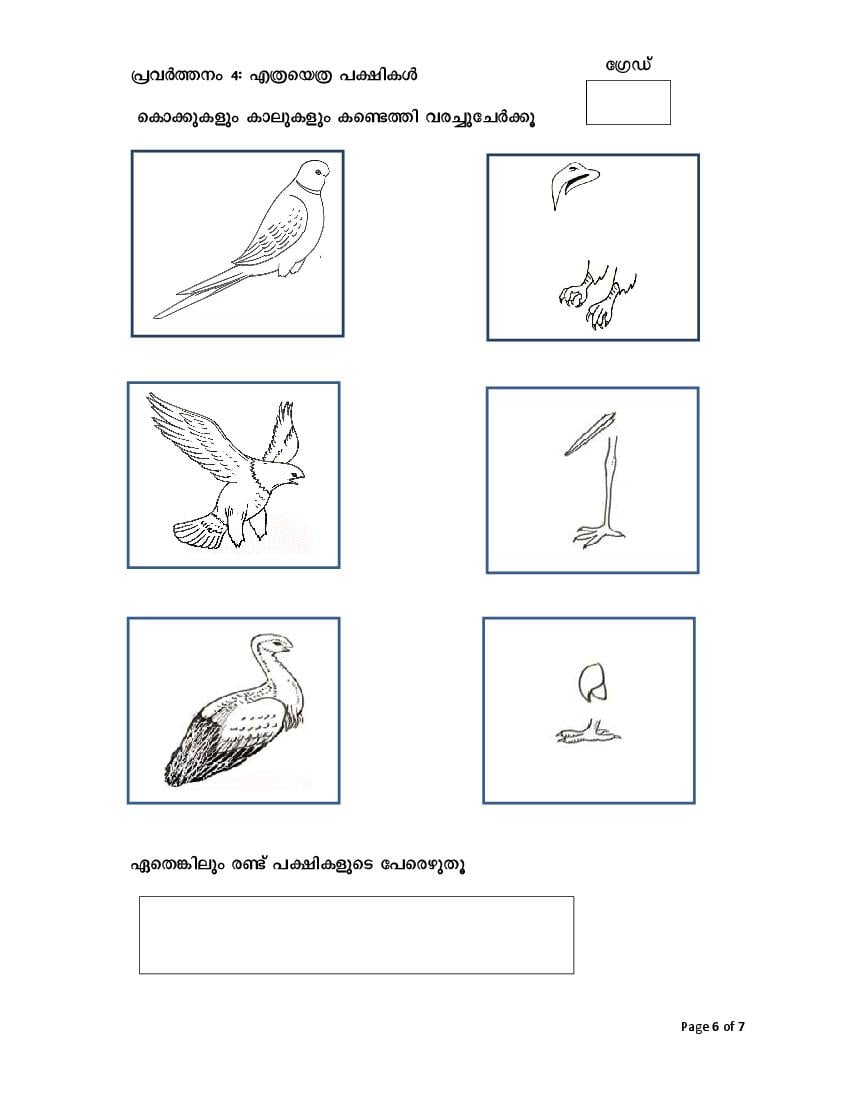 പ്രവർത്തനം 4: എത്രയെത്ര പക്ഷികൾ

ഗ്രേഡ്

കൊക്കുകളും കാലുകളും കണ്ടെത്തി വരച്ചുചേർക്കൂ

ഏതെങ്കിലും രണ്ട് പക്ഷികളുടെ പേരെഴുതൂ

Page 6 of 7