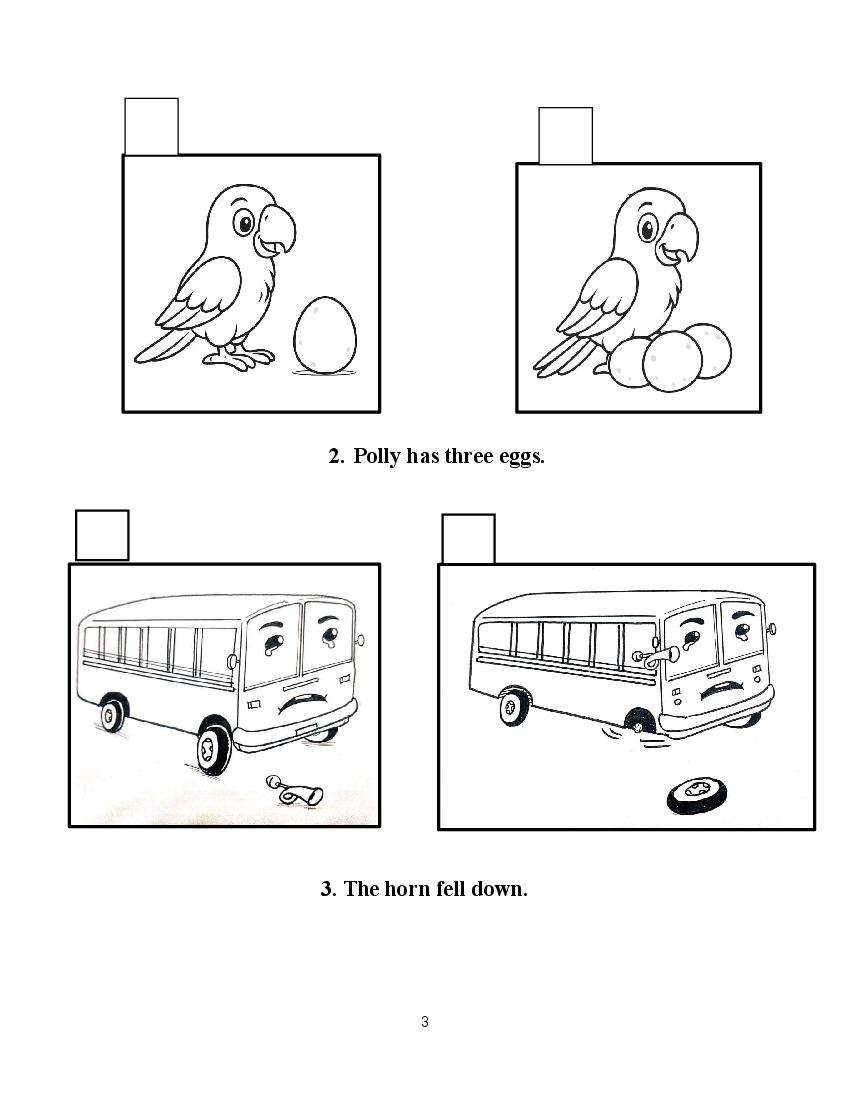 2. Polly has three eggs.

3. The horn fell down.

3