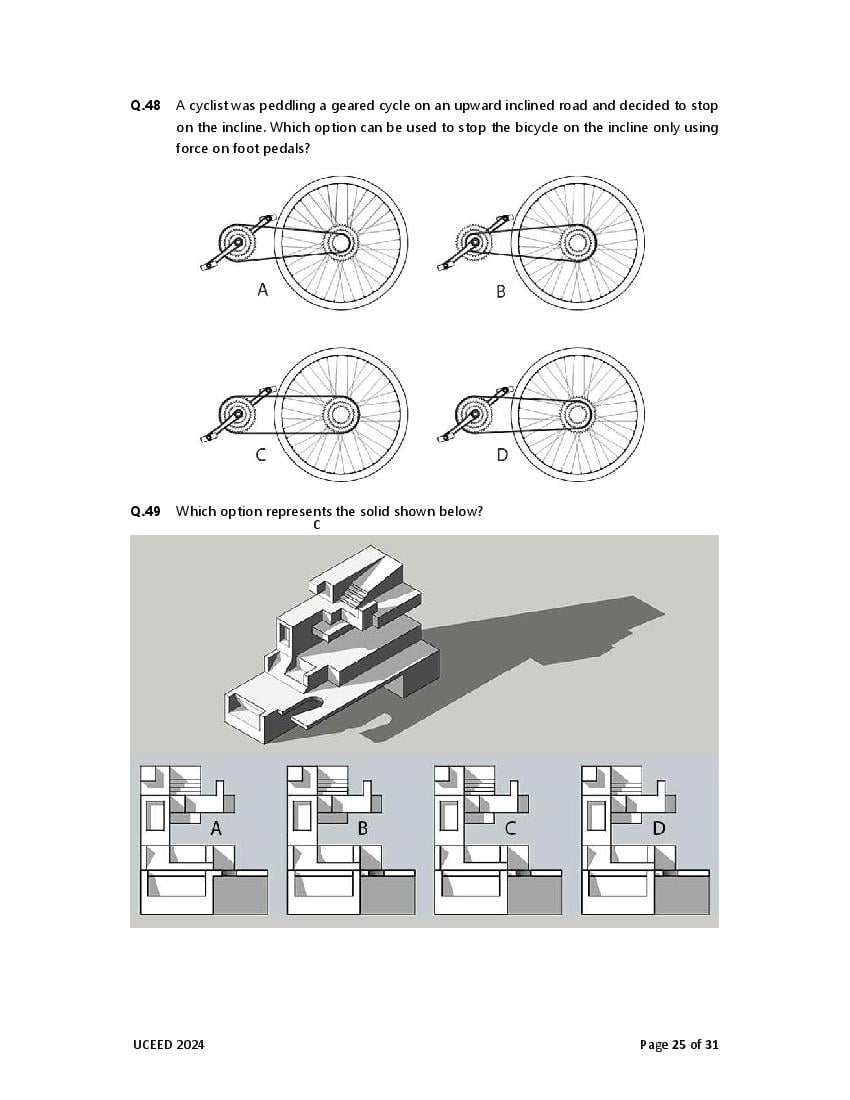 Q.48 A cyclist was peddling a geared cycle on an upward inclined road and decided to stop on the incline. Which option can be used to stop the bicycle on the incline only using force on foot pedals?

A

B

C

D

Q.49 Which option represents the solid shown below?

C

A

B

C

D

UCEED 2024

Page 25 of 31