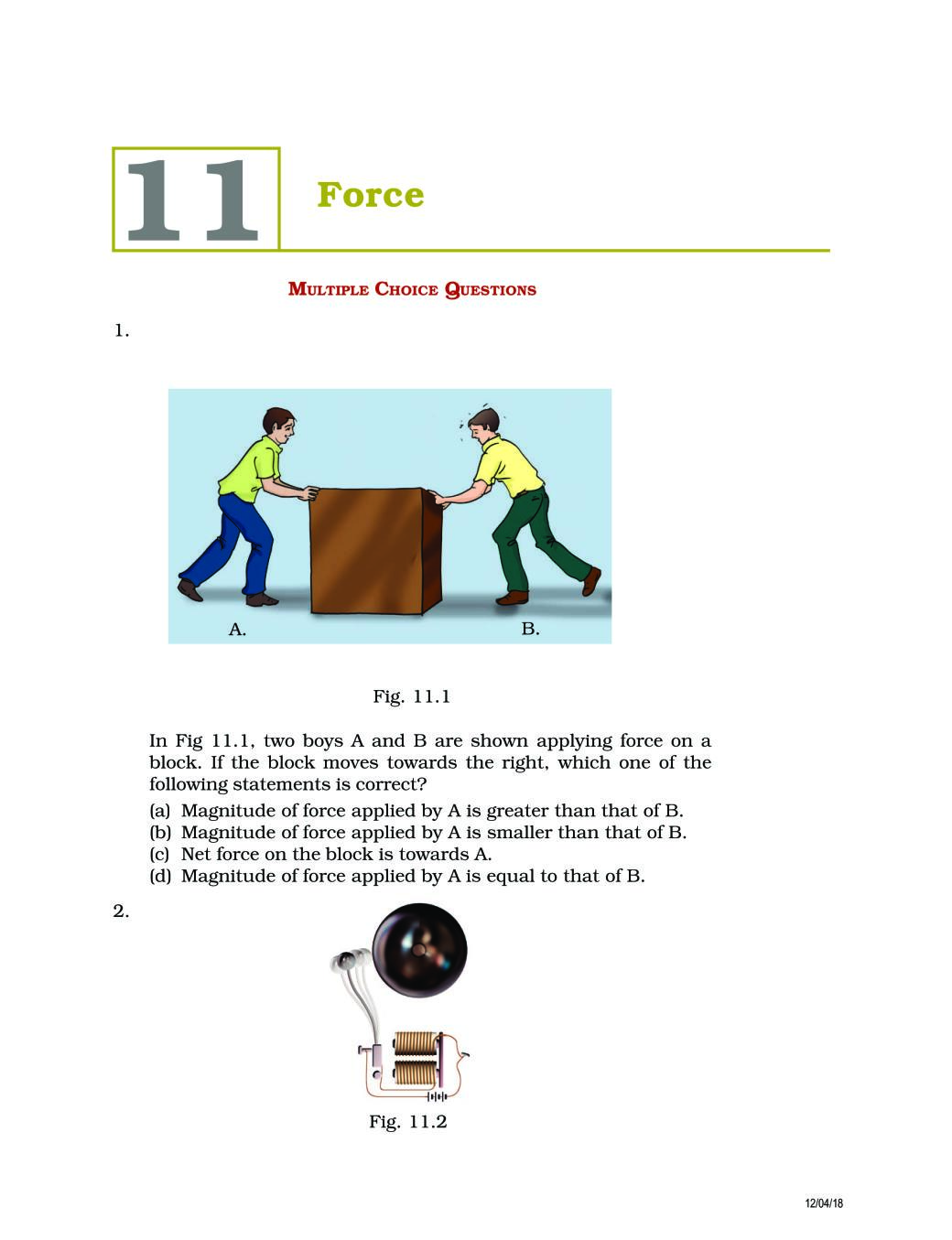 11

Force

MULTIPLE CHOICE QUESTIONS

1.

A.

B.

Fig. 11.1

In Fig 11.1, two boys A and B are shown applying force on a block. If the block moves towards the right, which one of the following statements is correct?

(a) Magnitude of force applied by A is greater than that of B.
(b) Magnitude of force applied by A is smaller than that of B.
(c) Net force on the block is towards A.
(d) Magnitude of force applied by A is equal to that of B.

2.

Fig. 11.2

12/04/18