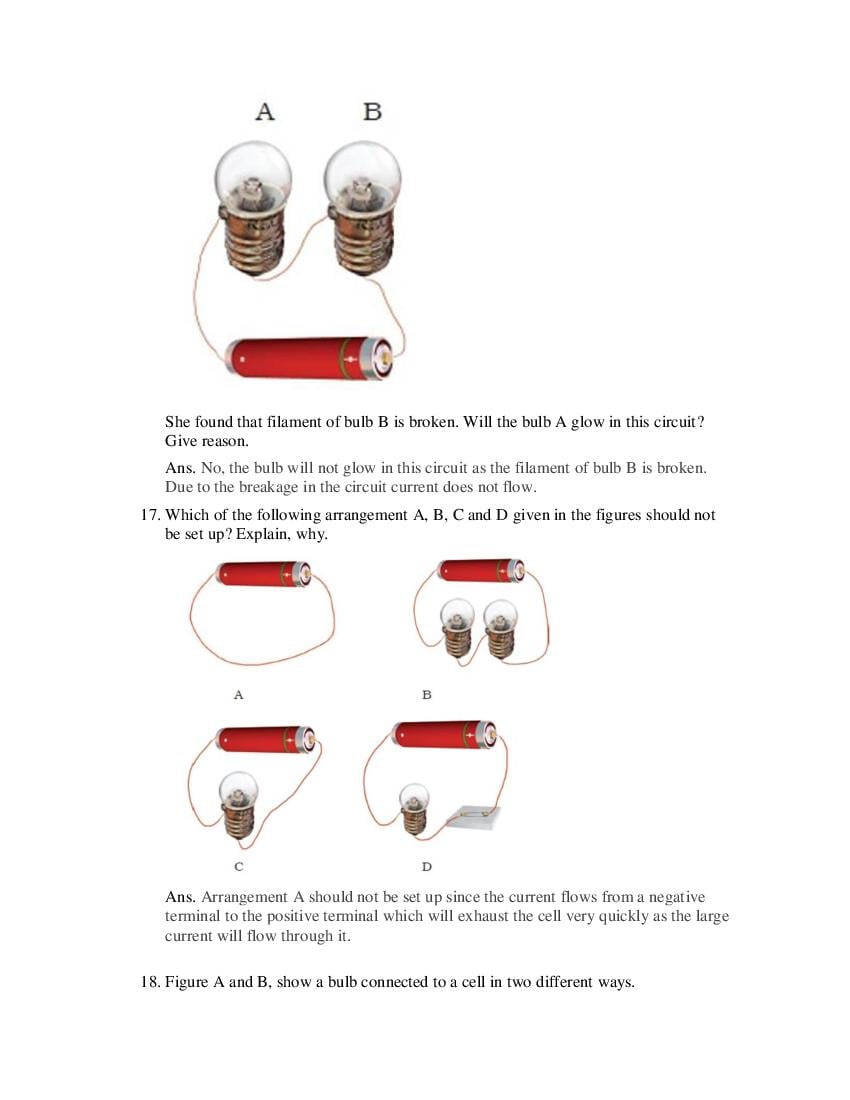 A B

She found that filament of bulb B is broken. Will the bulb A glow in this circuit? Give reason.

Ans. No, the bulb will not glow in this circuit as the filament of bulb B is broken. Due to the breakage in the circuit current does not flow.

17. Which of the following arrangement A, B, C and D given in the figures should not be set up? Explain, why.

A

B

C

D

Ans. Arrangement A should not be set up since the current flows from a negative terminal to the positive terminal which will exhaust the cell very quickly as the large current will flow through it.

18. Figure A and B, show a bulb connected to a cell in two different ways.